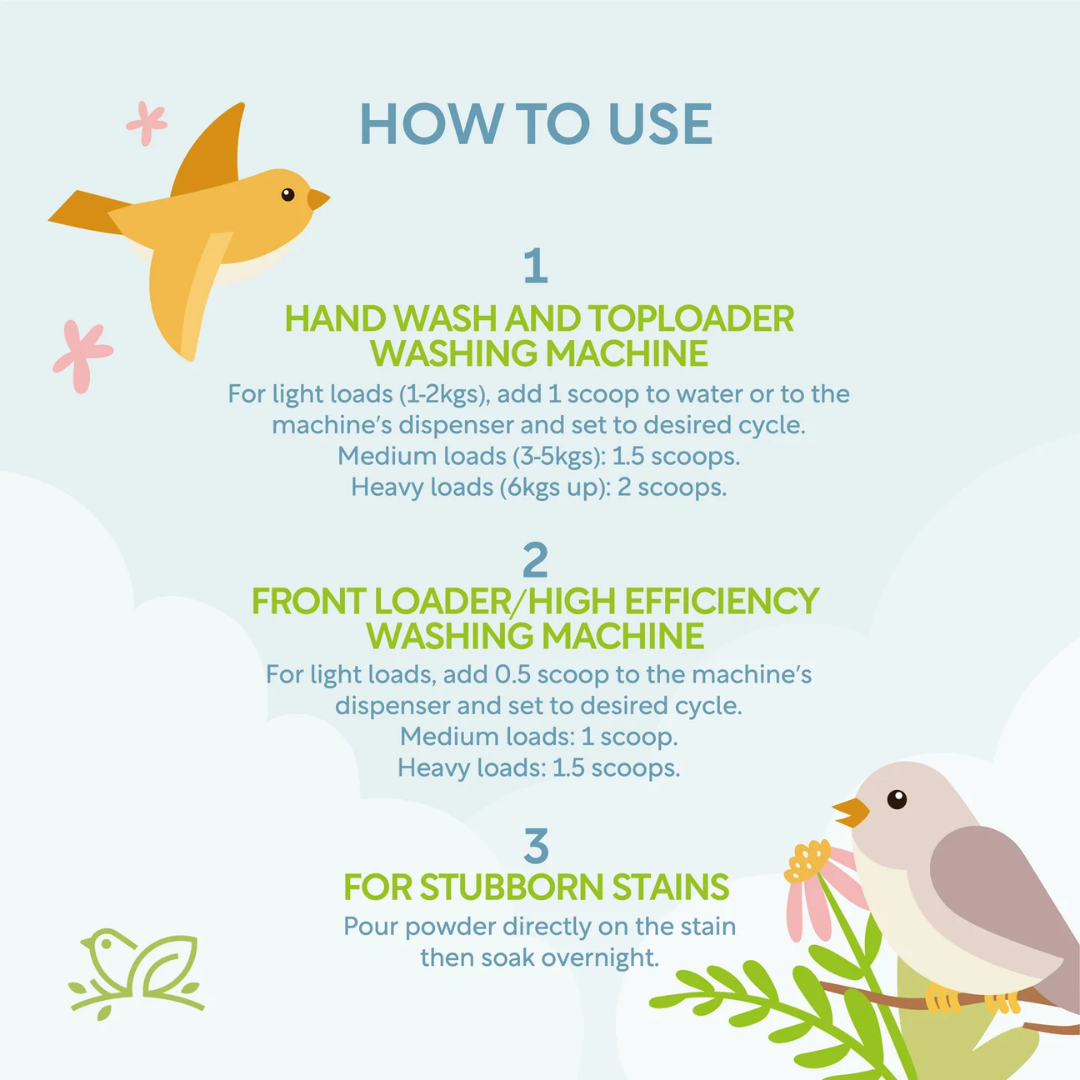 HOW TO USE

1
HAND WASH AND TOPLOADER WASHING MACHINE
For light loads (1-2kgs), add 1 scoop to water or to the machine's dispenser and set to desired cycle.
Medium loads (3-5kgs): 1.5 scoops.
Heavy loads (6kgs up): 2 scoops.

2
FRONT LOADER/HIGH EFFICIENCY WASHING MACHINE
For light loads, add 0.5 scoop to the machine's dispenser and set to desired cycle.
Medium loads: 1 scoop.
Heavy loads: 1.5 scoops.

3
FOR STUBBORN STAINS
Pour powder directly on the stain then soak overnight.